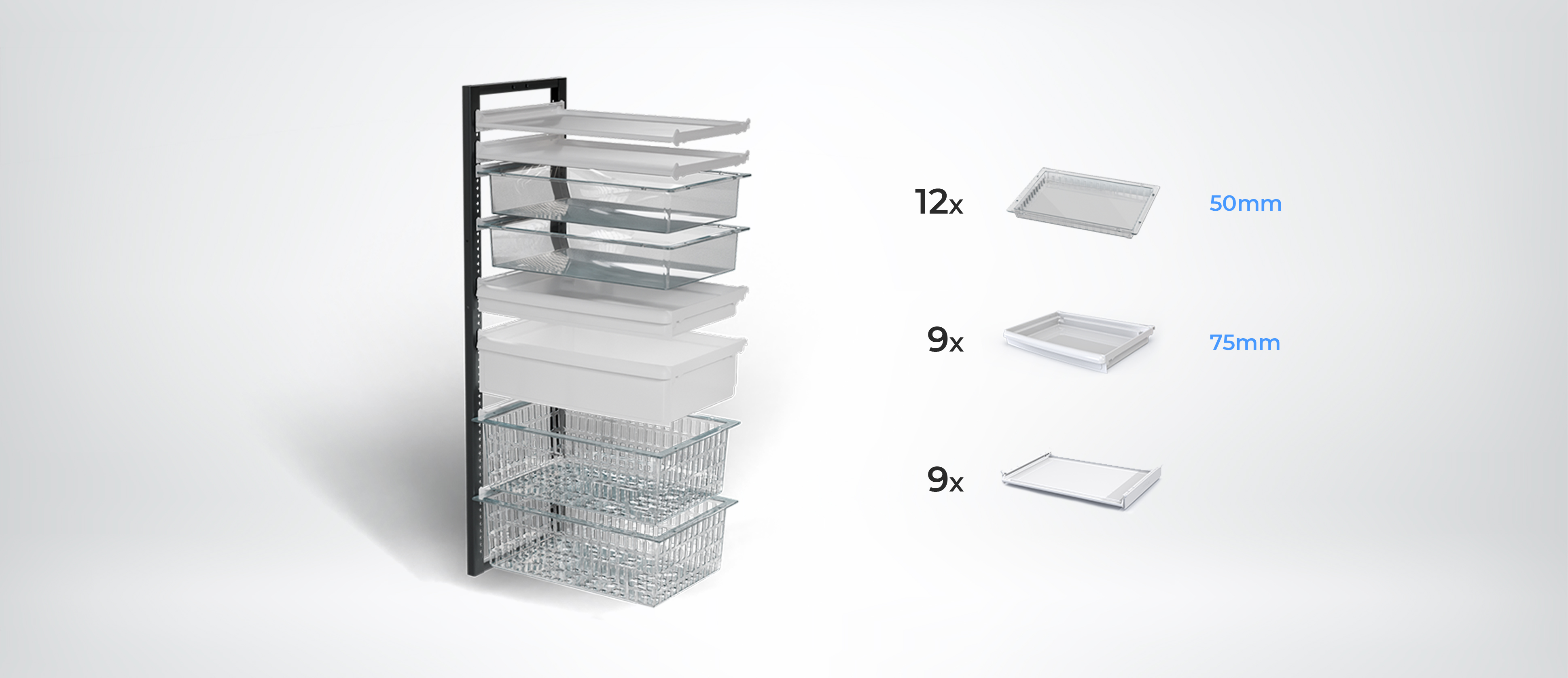 12x

50mm

9x

75mm

9x