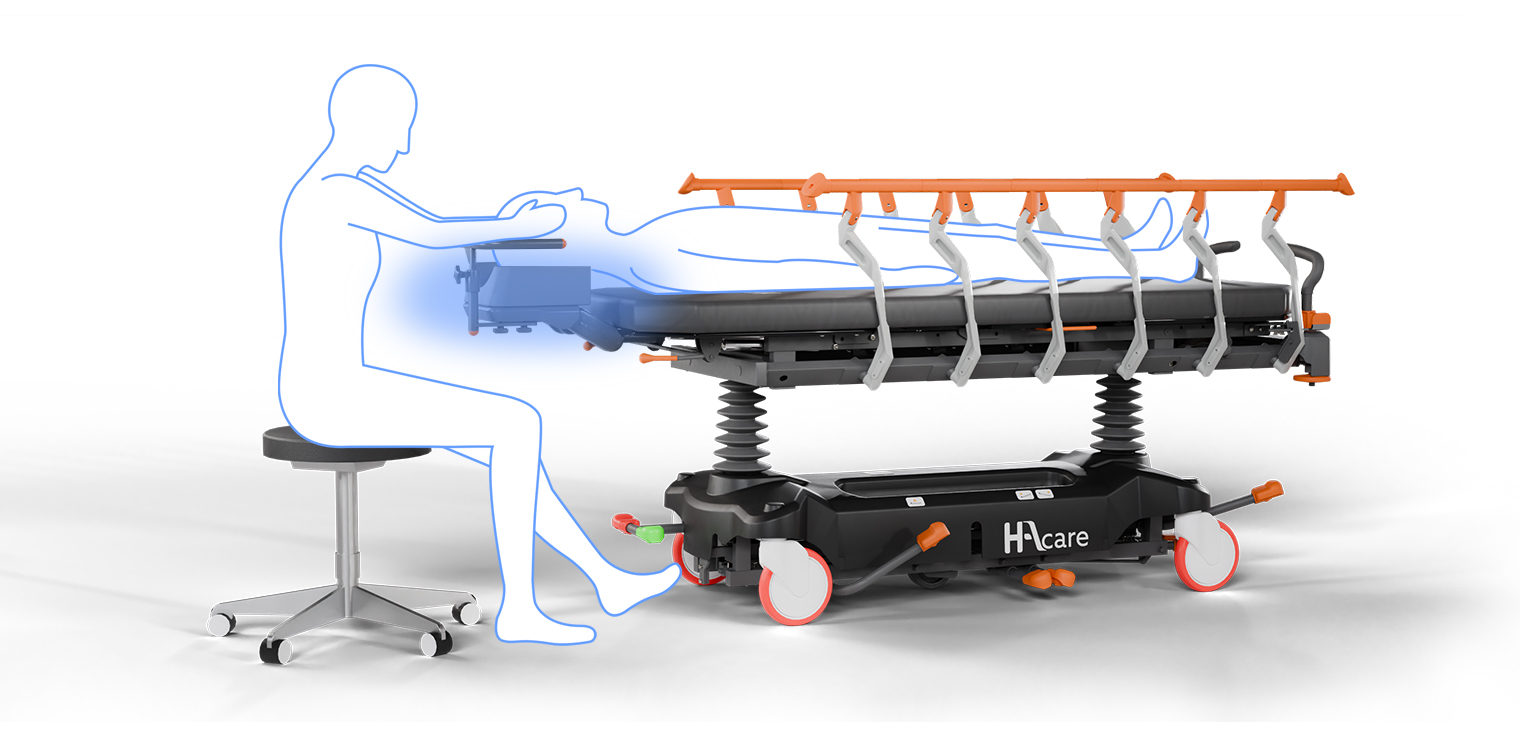 HAcare