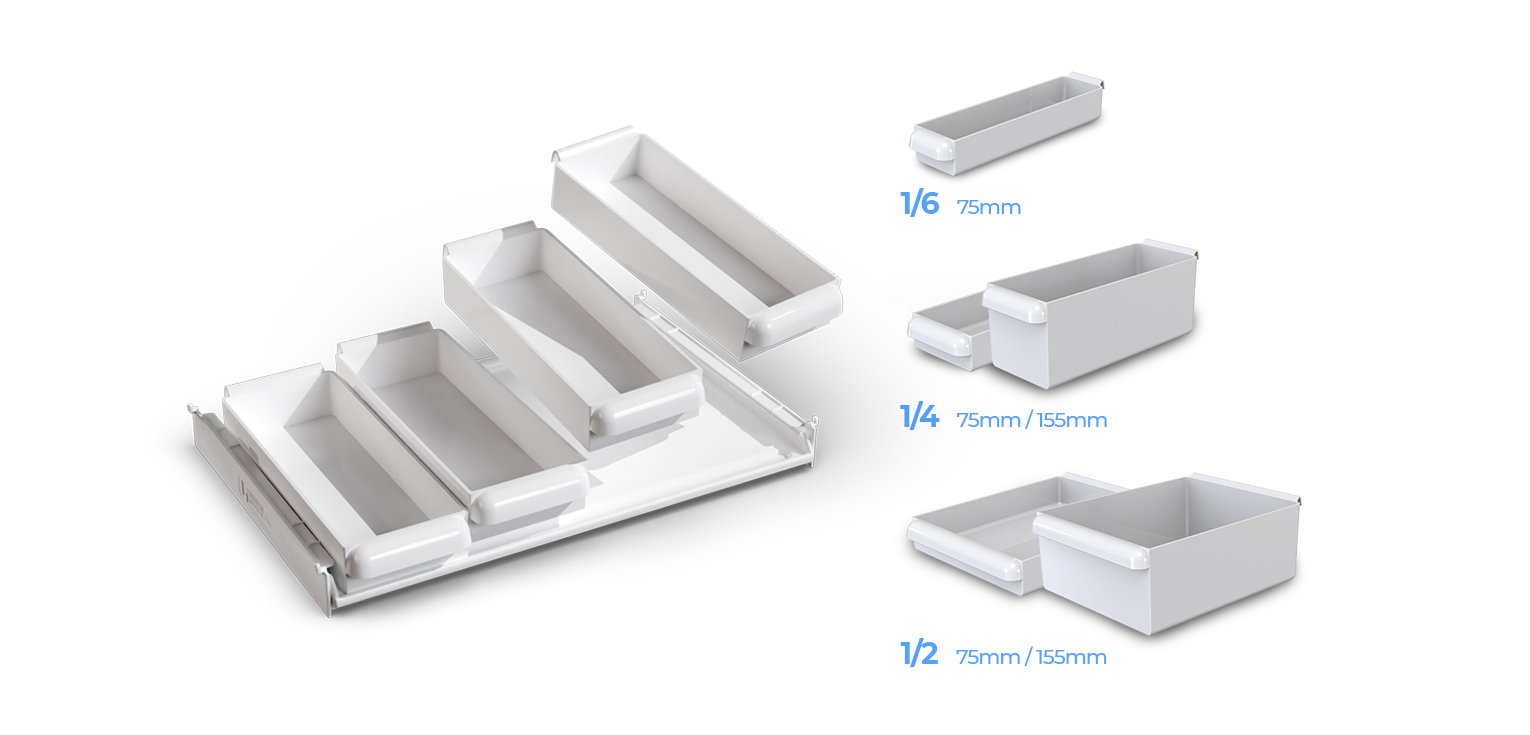 1/6 75mm

1/4 75mm / 155mm

1/2 75mm / 155mm