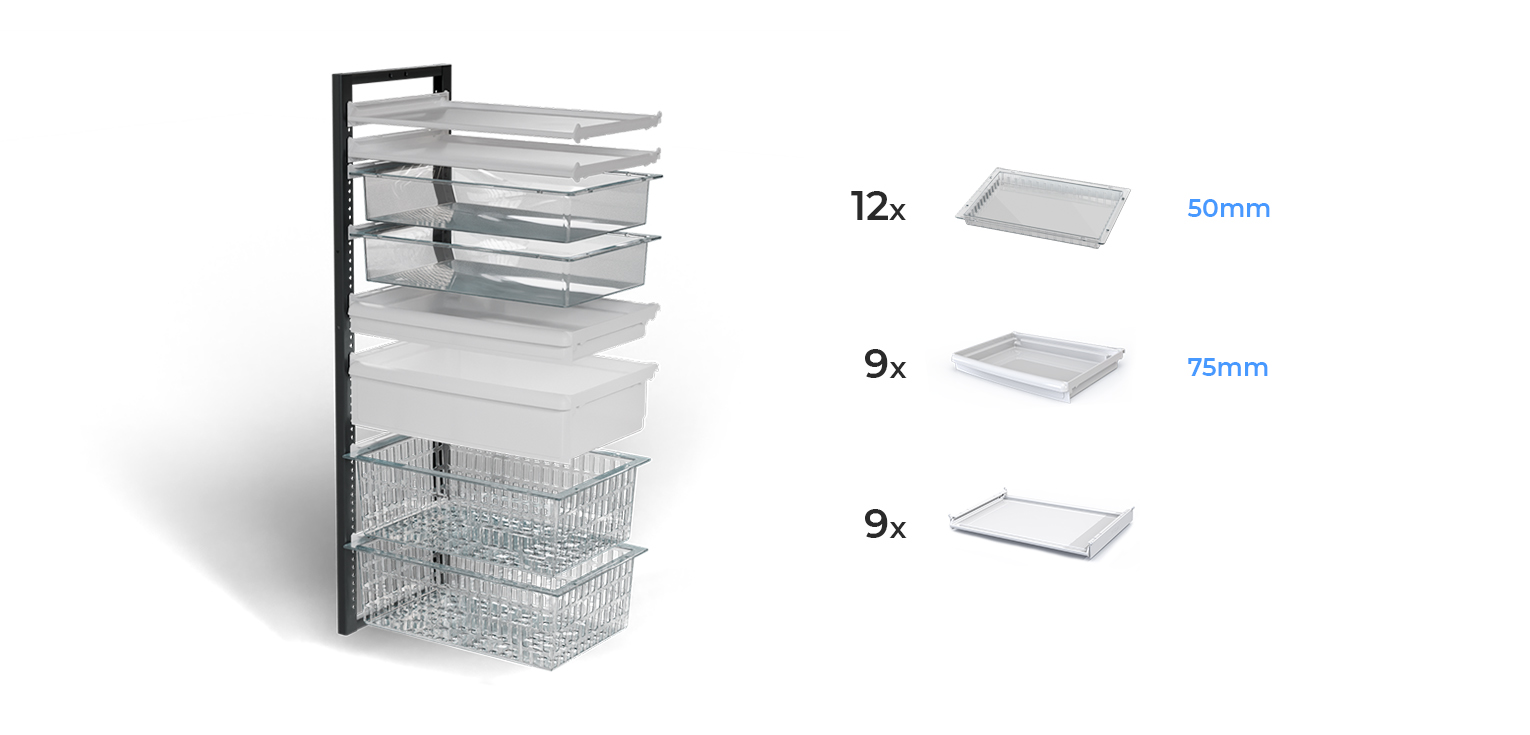 12x 50mm

9x 75mm

9x